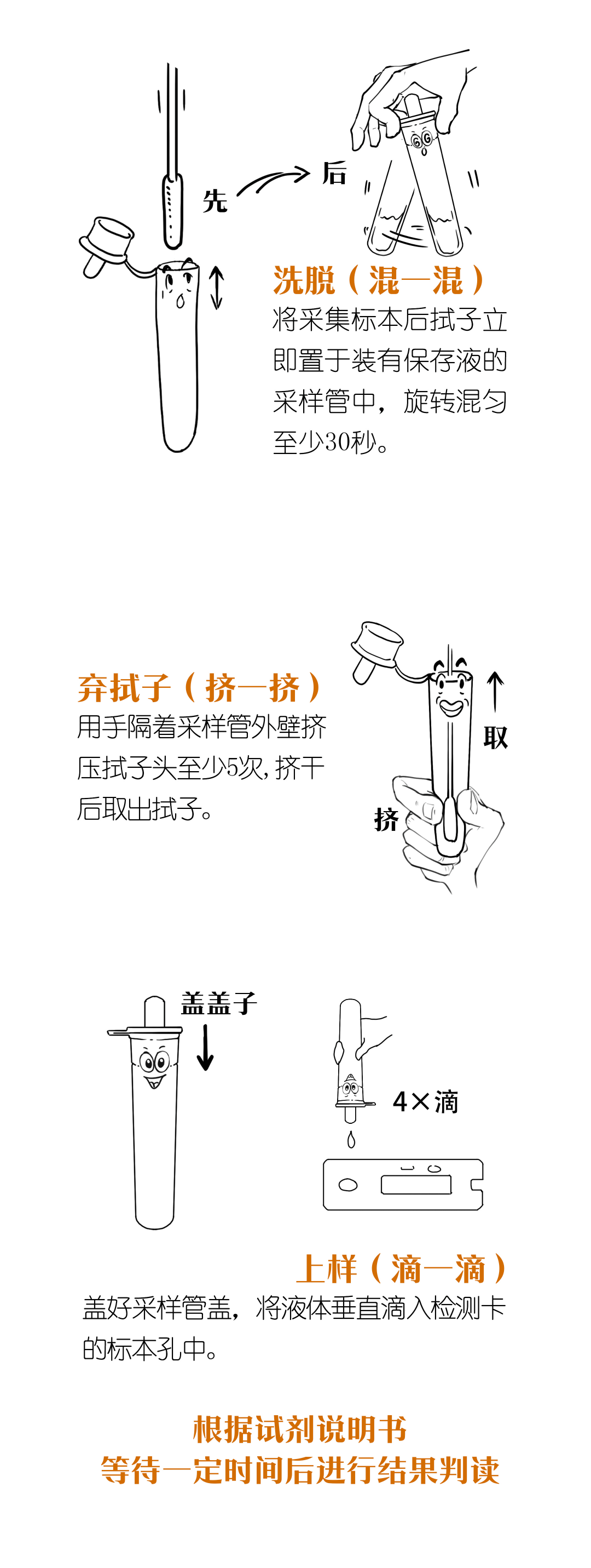 先

后

洗脱（混一混）
将采集标本后拭子立即置于装有保存液的采样管中，旋转混匀至少30秒。

弃拭子（挤一挤）
用手隔着采样管外壁挤压拭子头至少5次，挤干后取出拭子。

取

挤

盖盖子

4×滴

上样（滴一滴）
盖好采样管盖，将液体垂直滴入检测卡的标本孔中。

根据试剂说明书
等待一定时间后进行结果判读